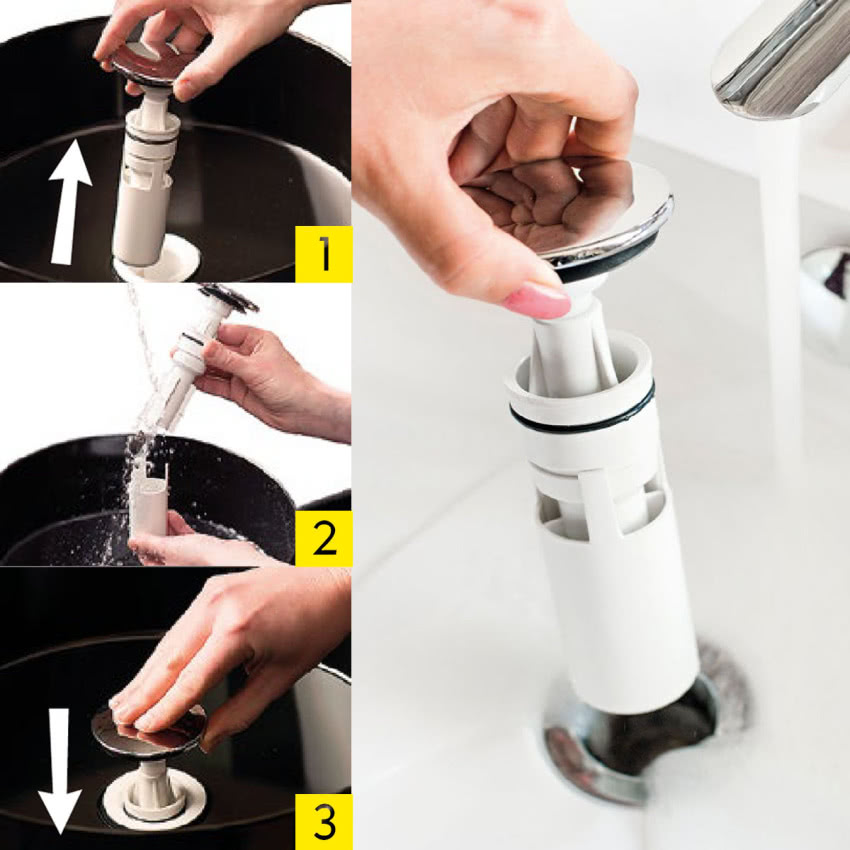 1

2

3